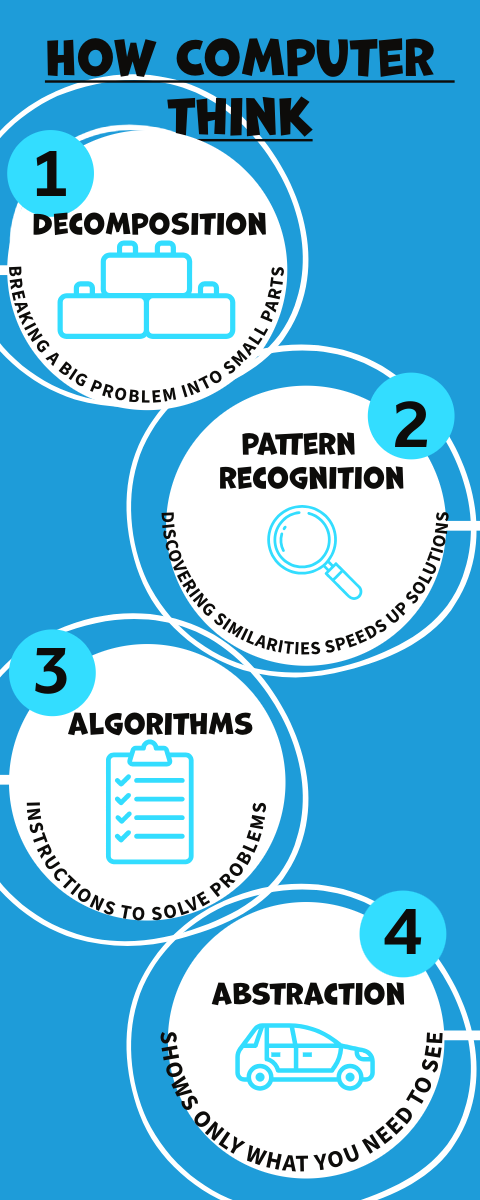 HOW COMPUTER THINK

1
DECOMPOSITION
BREAKING A BIG PROBLEM INTO SMALL PARTS

2
PATTERN RECOGNITION
DISCOVERING SIMILARITIES SPEEDS UP SOLUTIONS

3
ALGORITHMS
INSTRUCTIONS TO SOLVE PROBLEMS

4
ABSTRACTION
SHOWS ONLY WHAT YOU NEED TO SEE